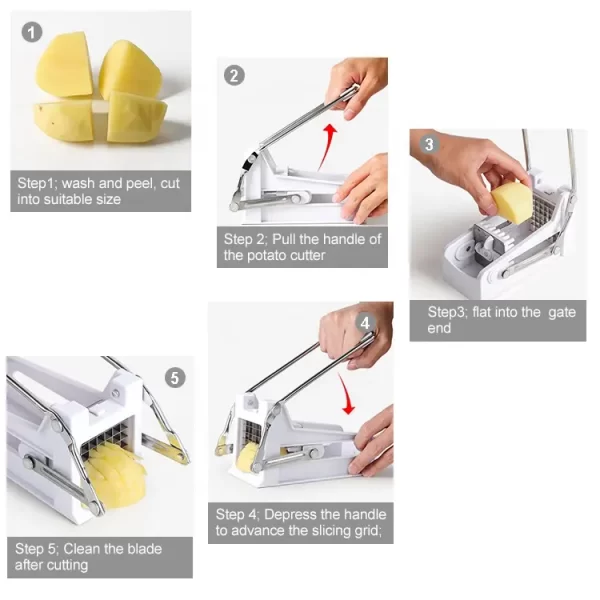 1

Step1; wash and peel, cut into suitable size

2

Step 2; Pull the handle of the potato cutter

3

Step3; flat into the  gate end

4

Step 4; Depress the handle to advance the slicing grid;

5

Step 5; Clean the blade after cutting