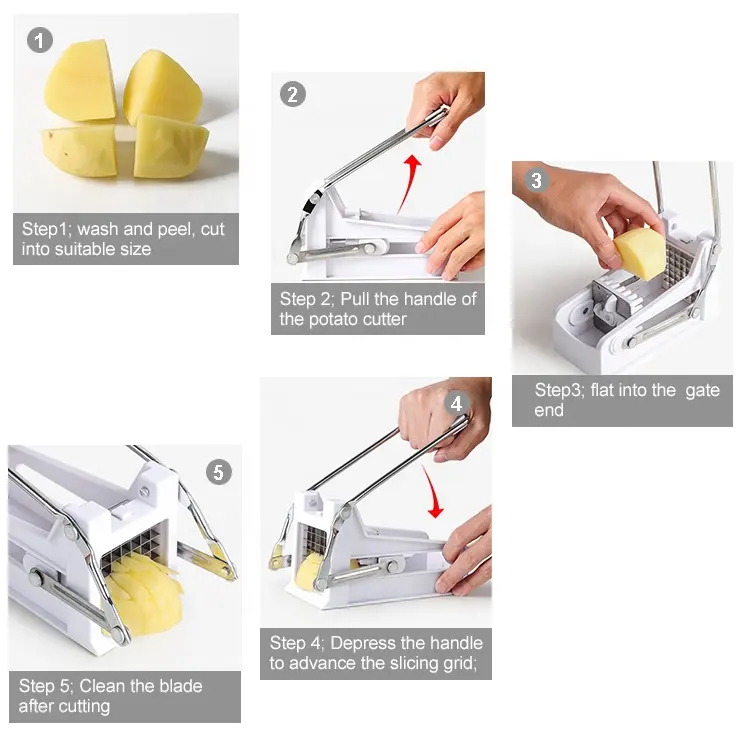 1

Step1; wash and peel, cut into suitable size

2

Step 2; Pull the handle of the potato cutter

3

Step3; flat into the gate end

4

Step 4; Depress the handle to advance the slicing grid;

5

Step 5; Clean the blade after cutting